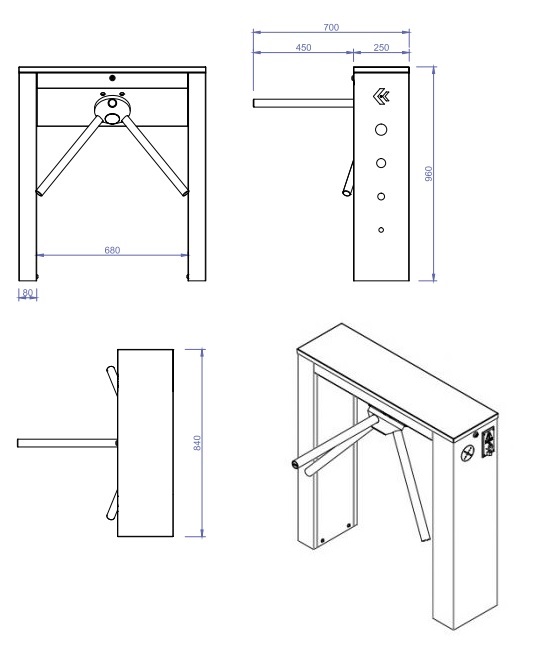 700
450
250
960
680
80
840